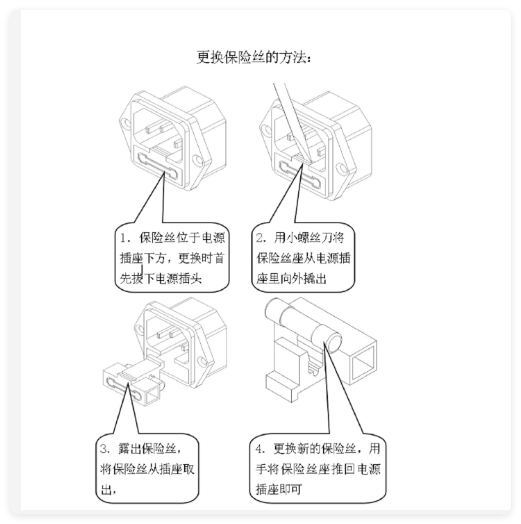 更换保险丝的方法：

1. 保险丝位于电源插座下方，更换时首先拔下电源插头

2. 用小螺丝刀将保险丝座从电源插座里向外撬出

3. 露出保险丝，将保险丝从插座取出，

4. 更换新的保险丝，用手将保险丝座推回电源插座即可